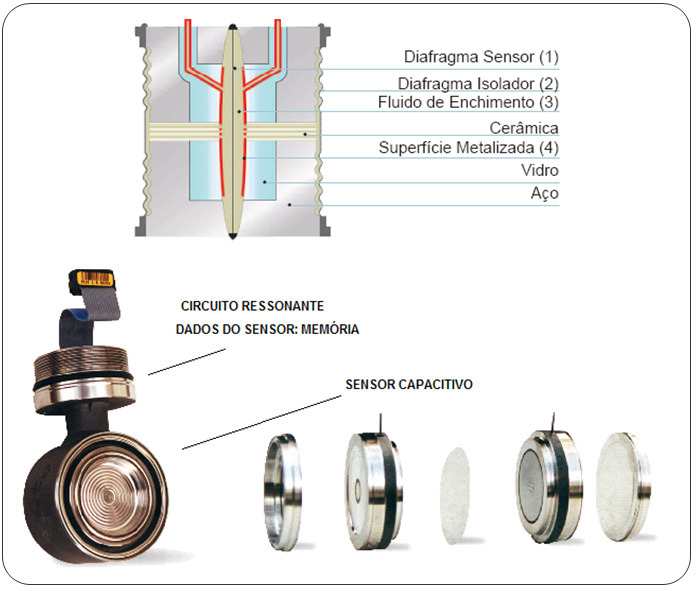 Diafragma Sensor (1)
Diafragma Isolador (2)
Fluido de Enchimento (3)
Cerâmica
Superfície Metalizada (4)
Vidro
Aço

CIRCUITO RESSONANTE
DADOS DO SENSOR: MEMÓRIA

SENSOR CAPACITIVO